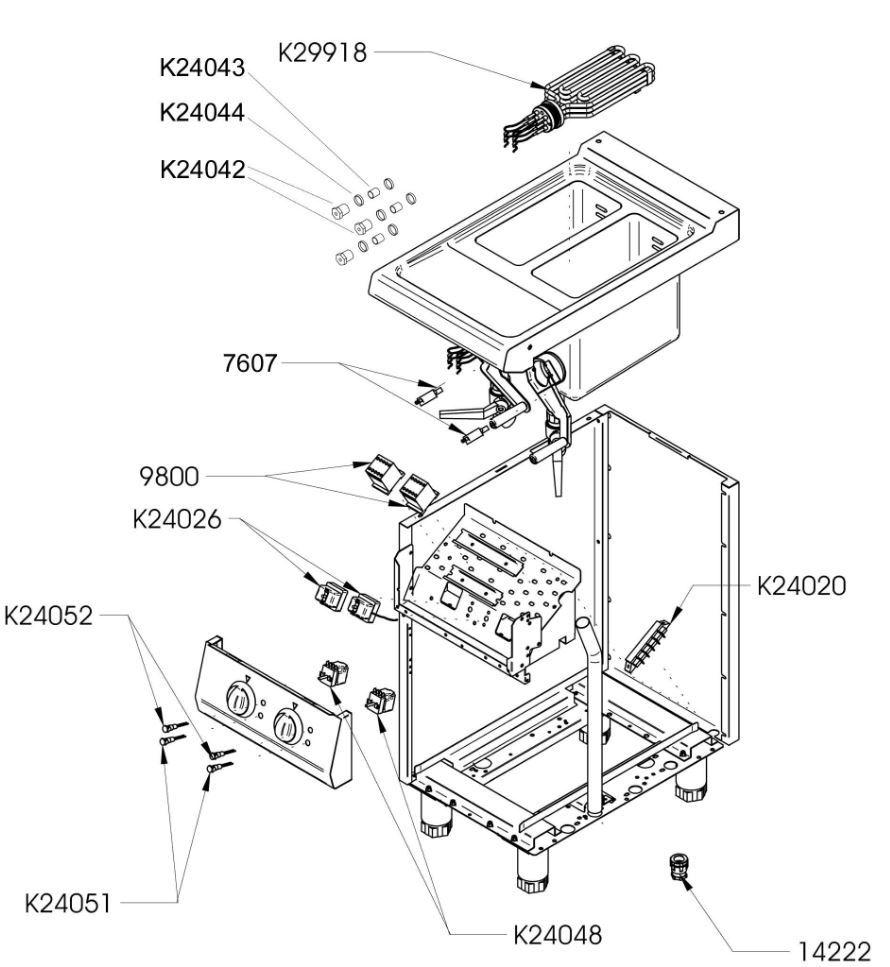 K29918
K24043
K24044
K24042
7607
9800
K24026
K24020
K24052
K24051
K24048
14222